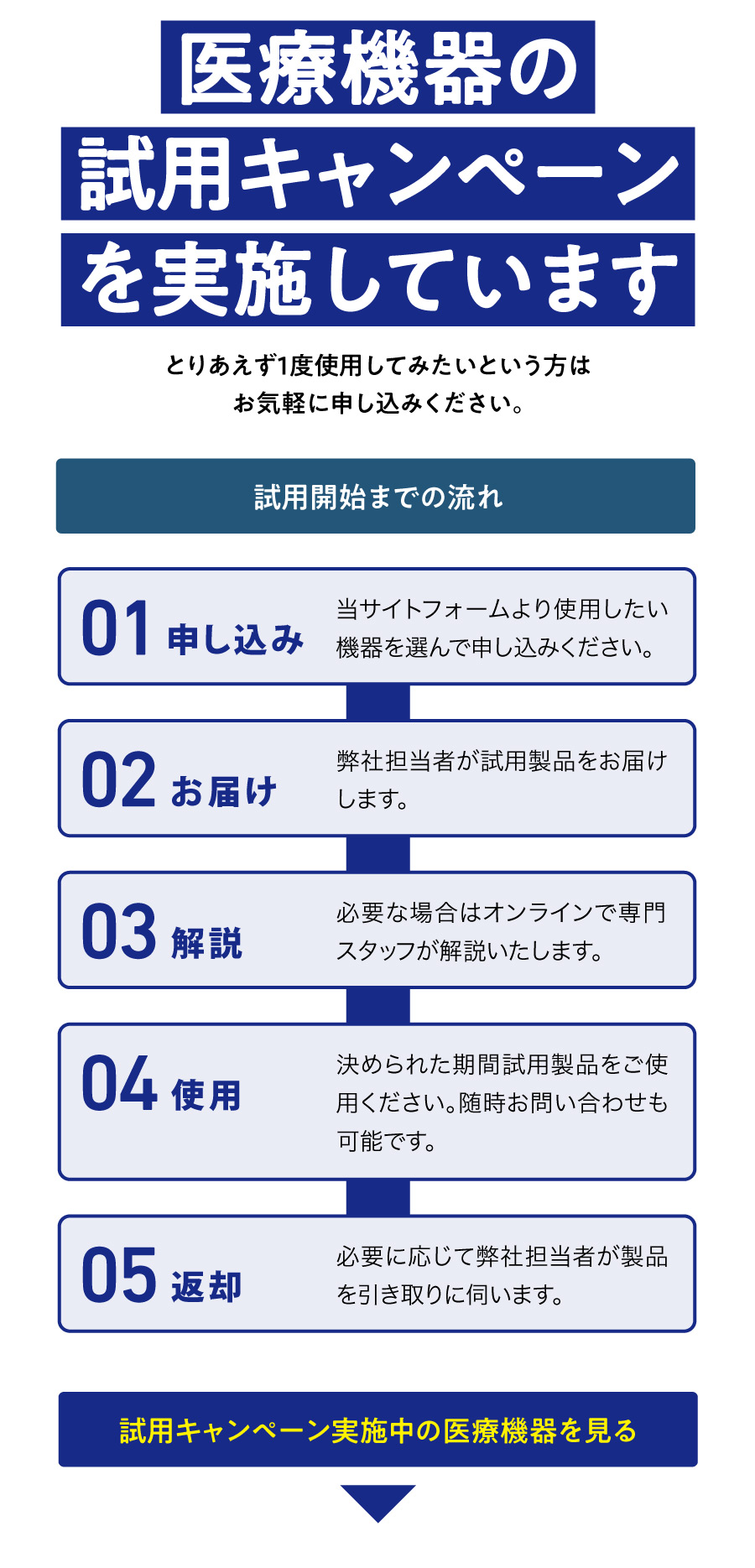 医療機器の
試用キャンペーン
を実施しています

とりあえず1度使用してみたいという方は
お気軽に申し込みください。

試用開始までの流れ

01 申し込み
当サイトフォームより使用したい機器を選んで申し込みください。

02 お届け
弊社担当者が試用製品をお届けします。

03 解説
必要な場合はオンラインで専門スタッフが解説いたします。

04 使用
決められた期間試用製品をご使用ください。随時お問い合わせも可能です。

05 返却
必要に応じて弊社担当者が製品を引き取りに伺います。

試用キャンペーン実施中の医療機器を見る